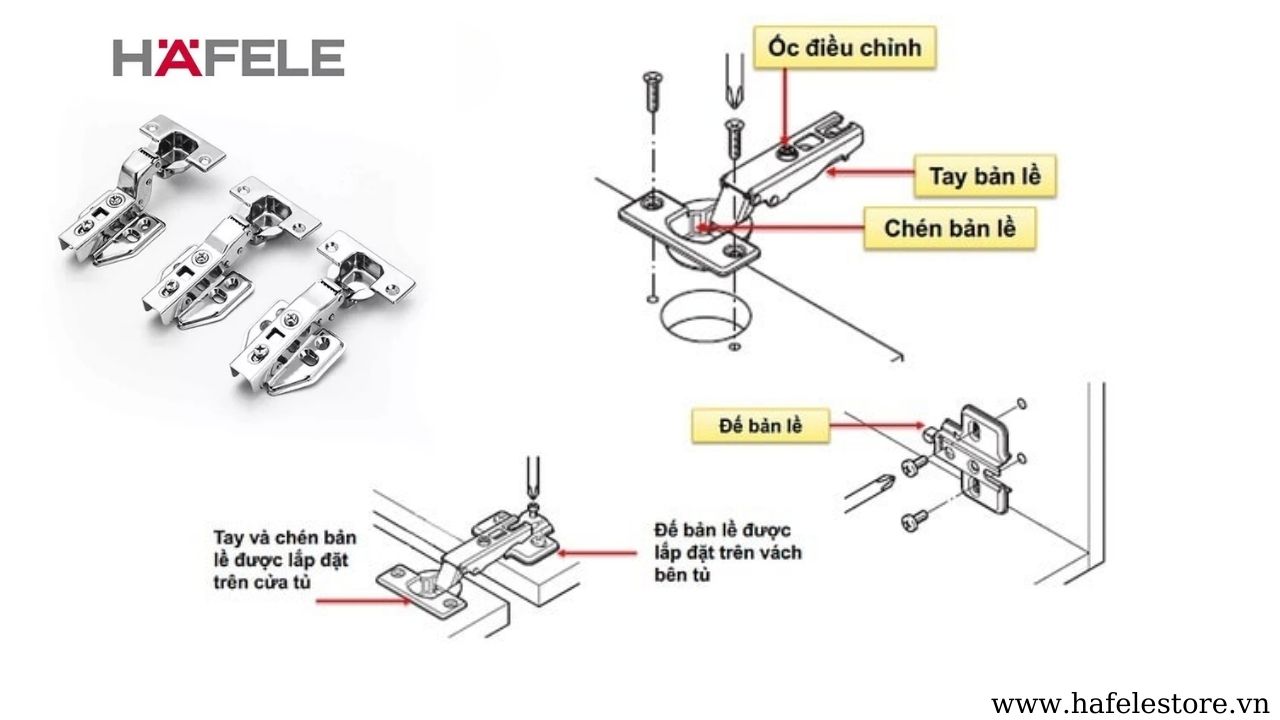 HÄFELE

Ốc điều chỉnh

Tay bản lề

Chén bản lề

Đế bản lề

Tay và chén bản lề được lắp đặt trên cửa tủ

Đế bản lề được lắp đặt trên vách bên tủ

www.hafelestore.vn