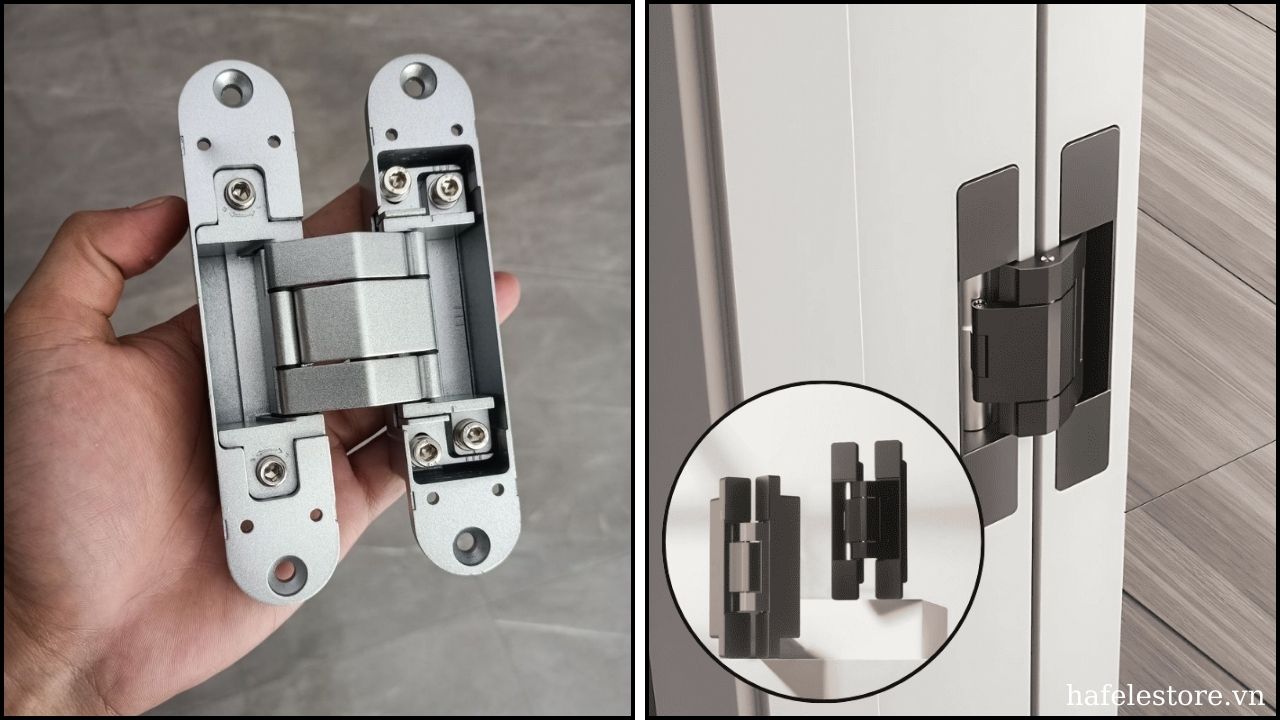 hafelestore.vn