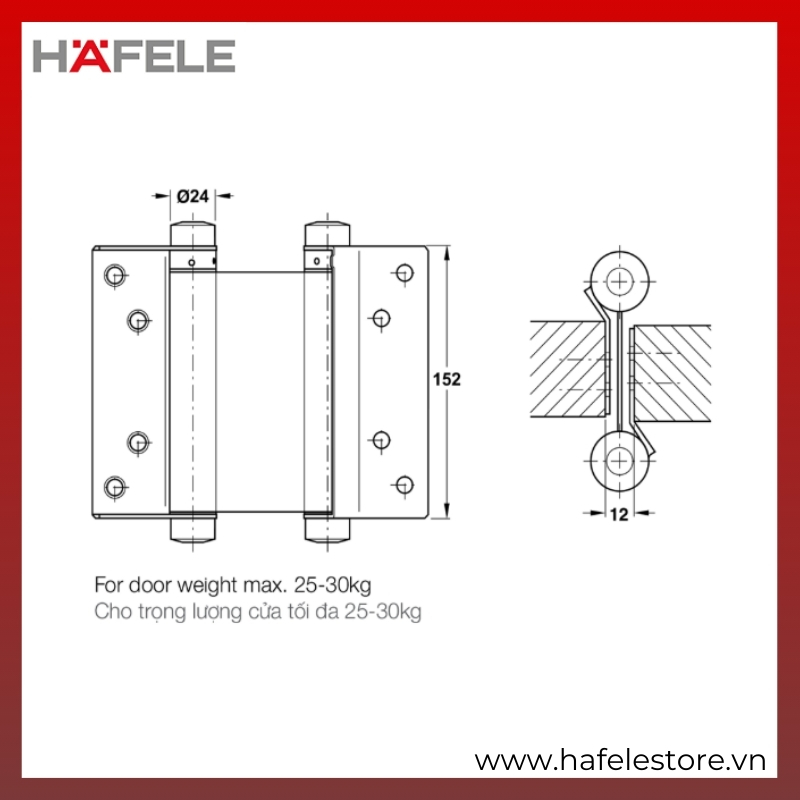 HÄFELE

Ø24

152

12

For door weight max. 25-30kg
Cho trọng lượng cửa tối đa 25-30kg

www.hafelestore.vn