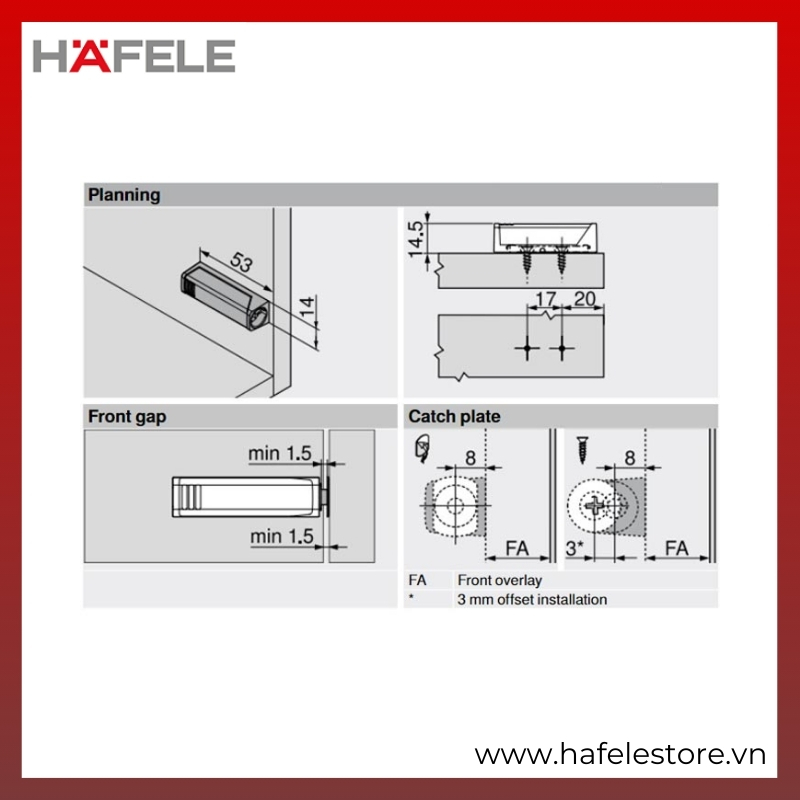 HÄFELE

Planning

53

14

14.5

17 20

Front gap

min 1.5

min 1.5

Catch plate

8

FA

8

3*

FA

| FA | Front overlay |
|---|---|
| * | 3 mm offset installation |

www.hafelestore.vn