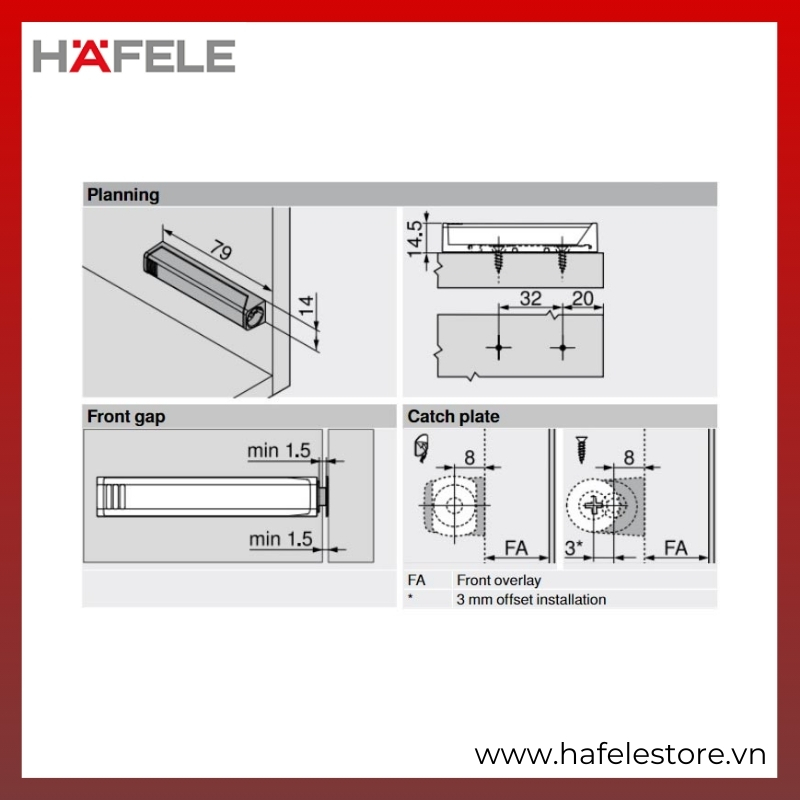 HÄFELE

Planning

79

14

14.5

32

20

Front gap

min 1.5

min 1.5

Catch plate

8

FA

8

3*

FA

| FA | Front overlay |
|---|---|
| * | 3 mm offset installation |

www.hafelestore.vn