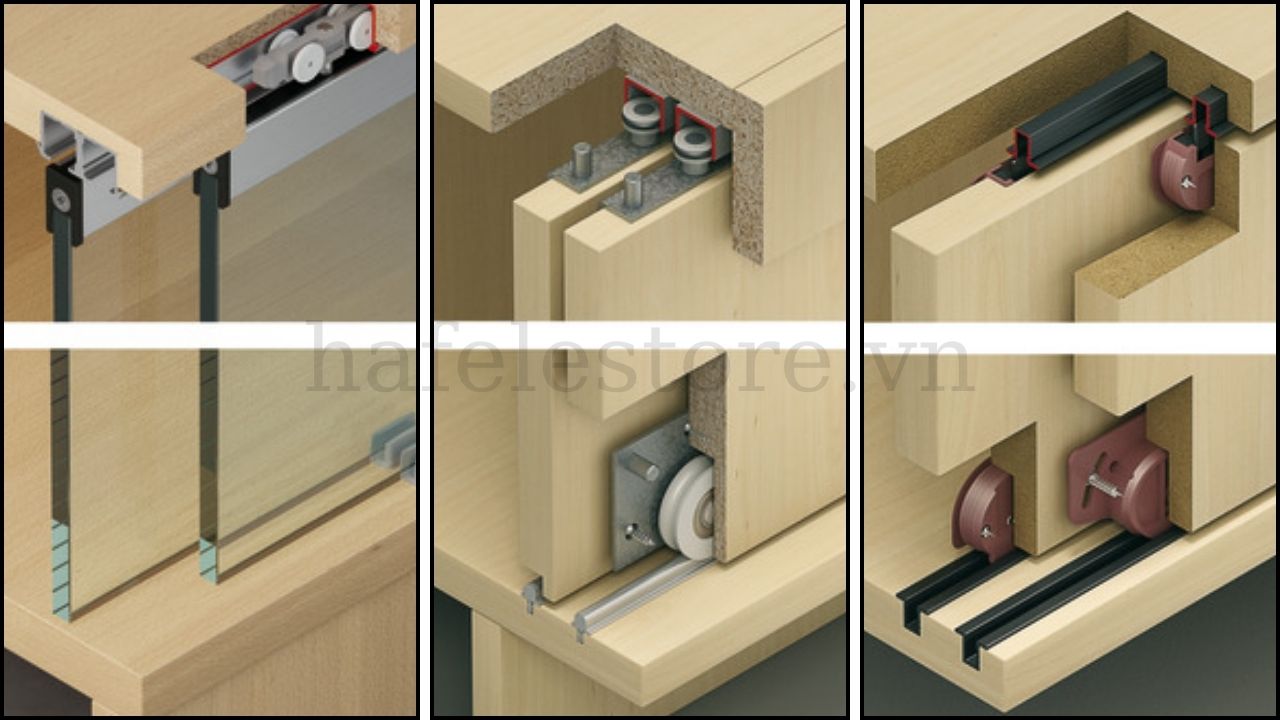 hafelestore.vn