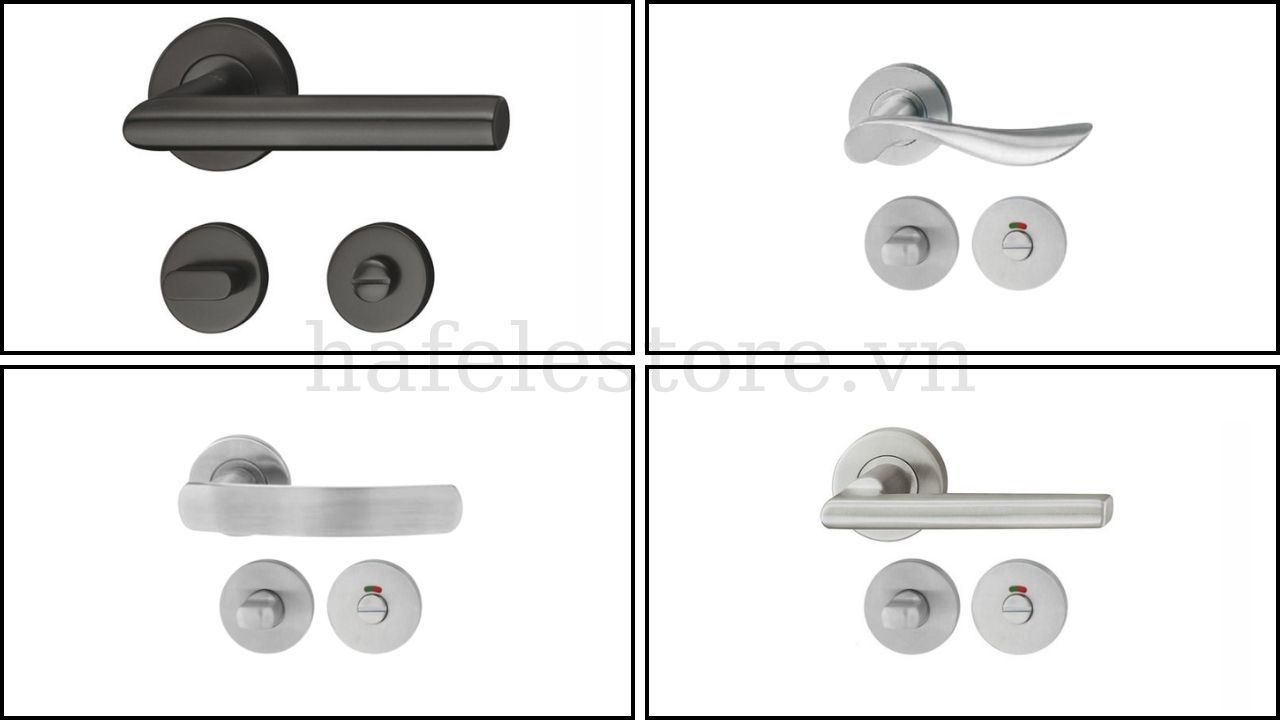 hafelestore.vn