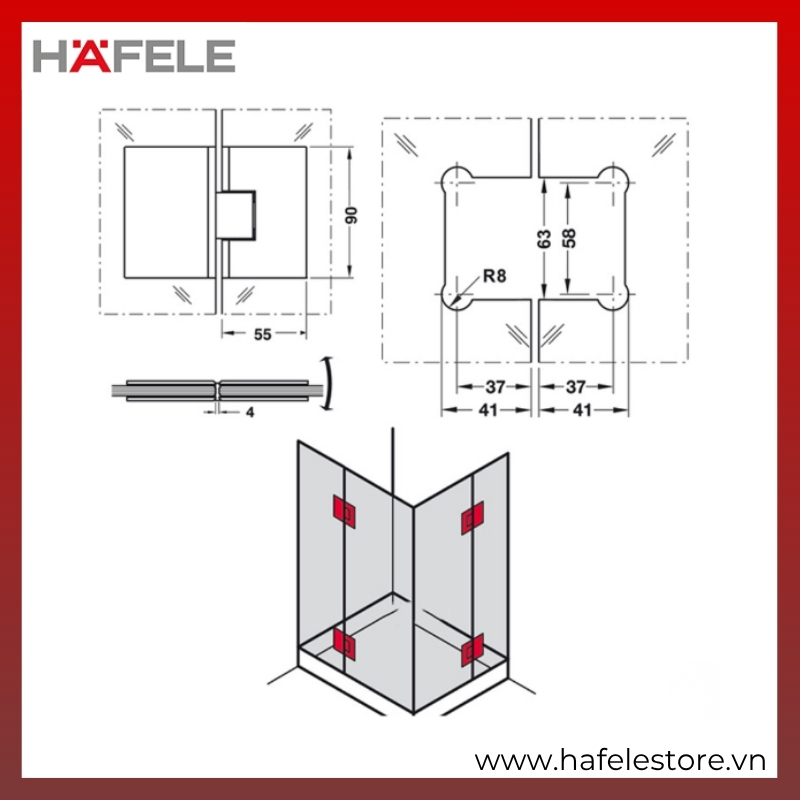 HÄFELE

90

55

4

R8

63

58

37

37

41

41

www.hafelestore.vn