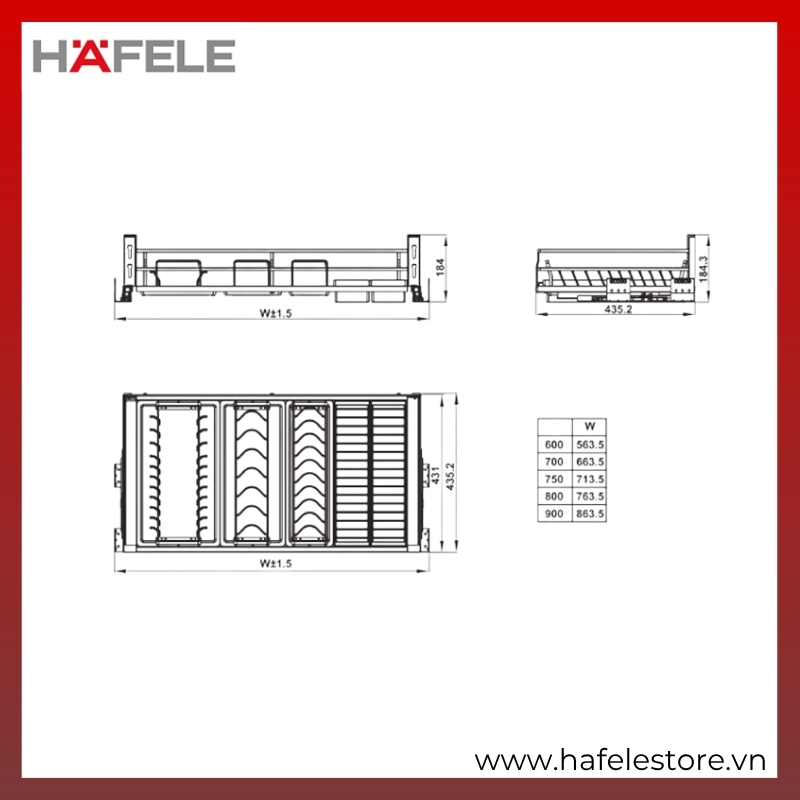 HÄFELE

184
W±1.5

184.3
435.2

431
435.2
W±1.5

| | W |
|---|---|
| 600 | 563.5 |
| 700 | 663.5 |
| 750 | 713.5 |
| 800 | 763.5 |
| 900 | 863.5 |

www.hafelestore.vn