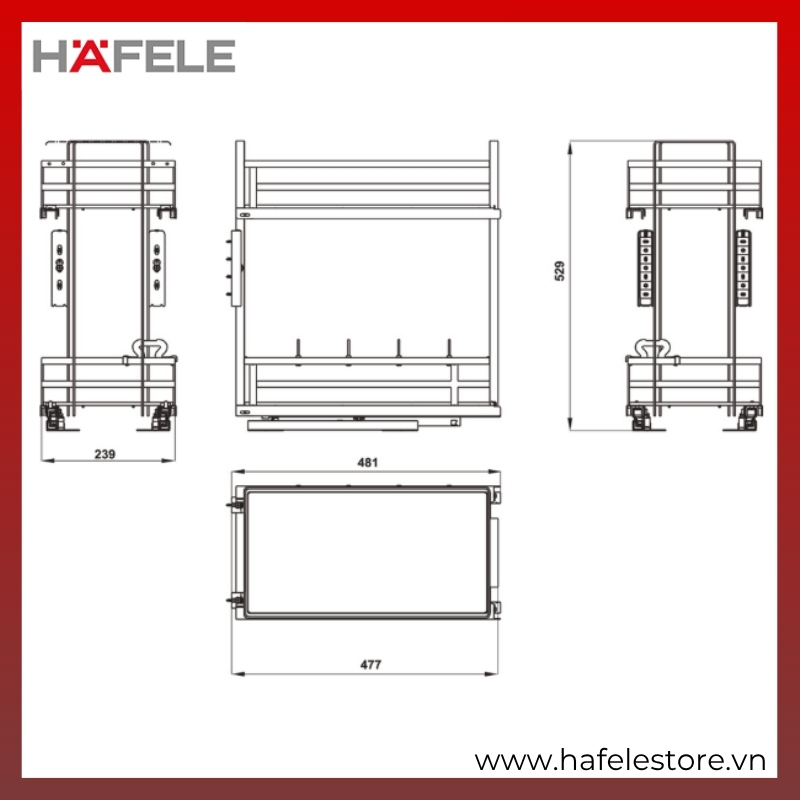 HÄFELE

529

239

481

477

www.hafelestore.vn