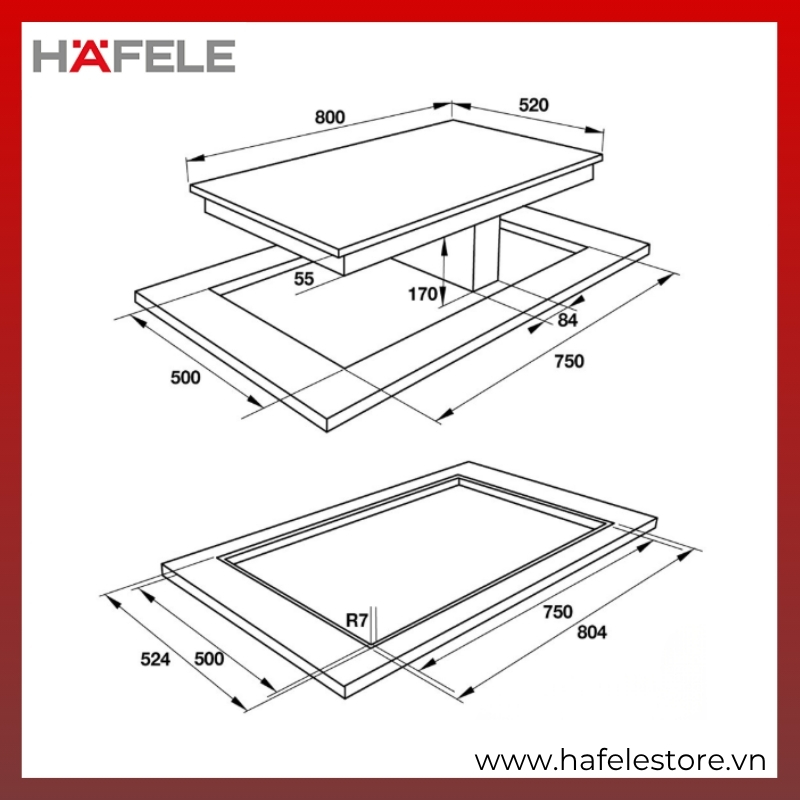 HÄFELE

800

520

55

170

84

500

750

R7

750

804

524

500

www.hafelestore.vn