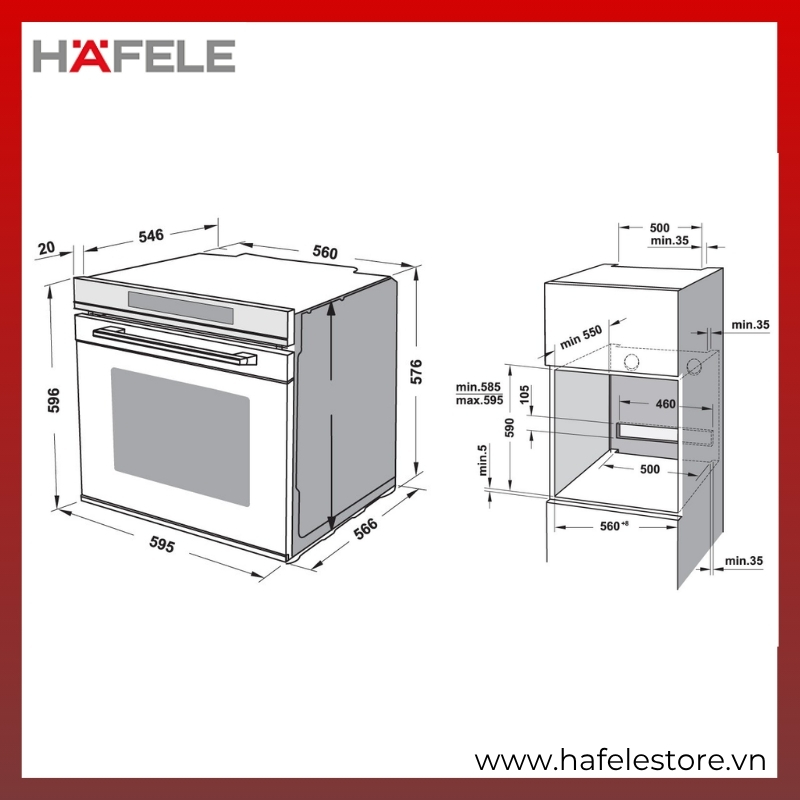 HÄFELE

20
546
560
596
576
595
566

500
min.35
min.35
min 550
min.585
max.595
105
590
460
min.5
500
$560^{+8}$
min.35

www.hafelestore.vn