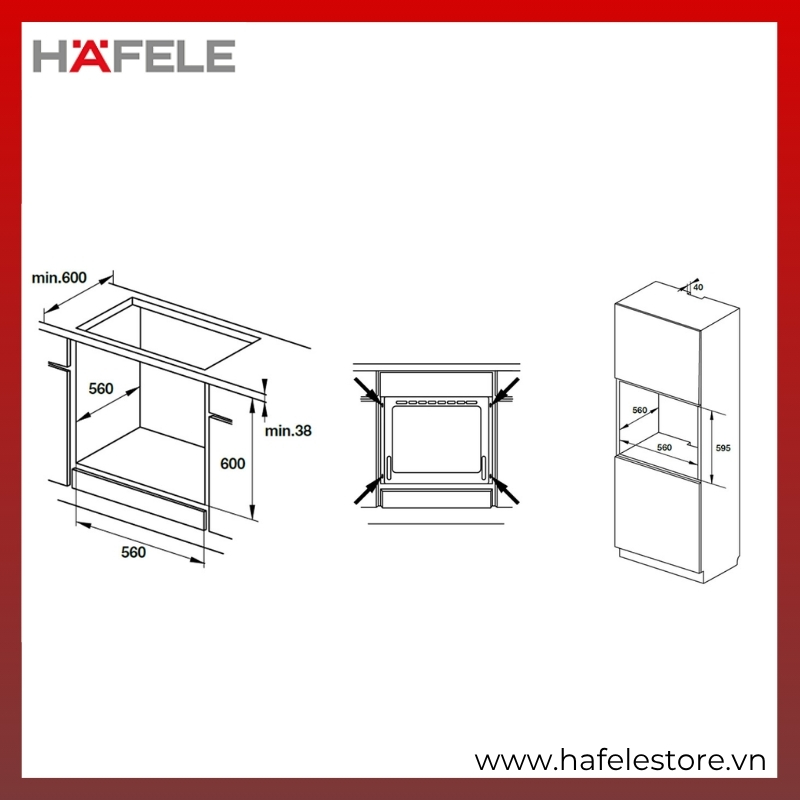 HÄFELE

min.600

560

min.38

600

560

40

560

560

595

www.hafelestore.vn