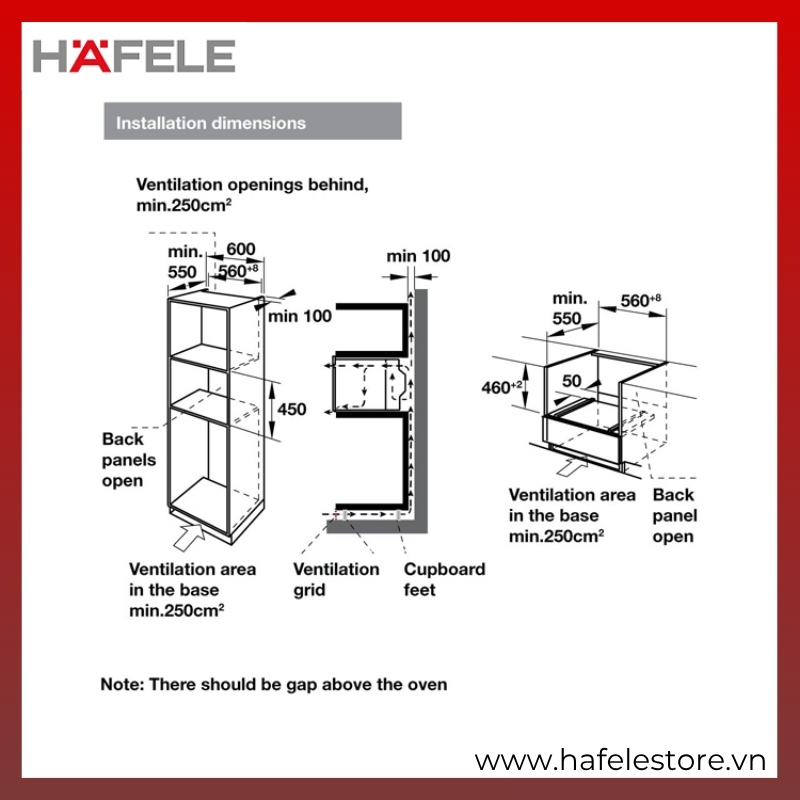 HÄFELE

Installation dimensions

Ventilation openings behind, min.250cm$^2$

min. 550

600

$560^{+8}$

min 100

450

Back panels open

Ventilation area in the base min.250cm$^2$

min 100

Ventilation grid

Cupboard feet

min. 550

$560^{+8}$

$460^{+2}$

50

Ventilation area in the base min.250cm$^2$

Back panel open

Note: There should be gap above the oven

www.hafelestore.vn