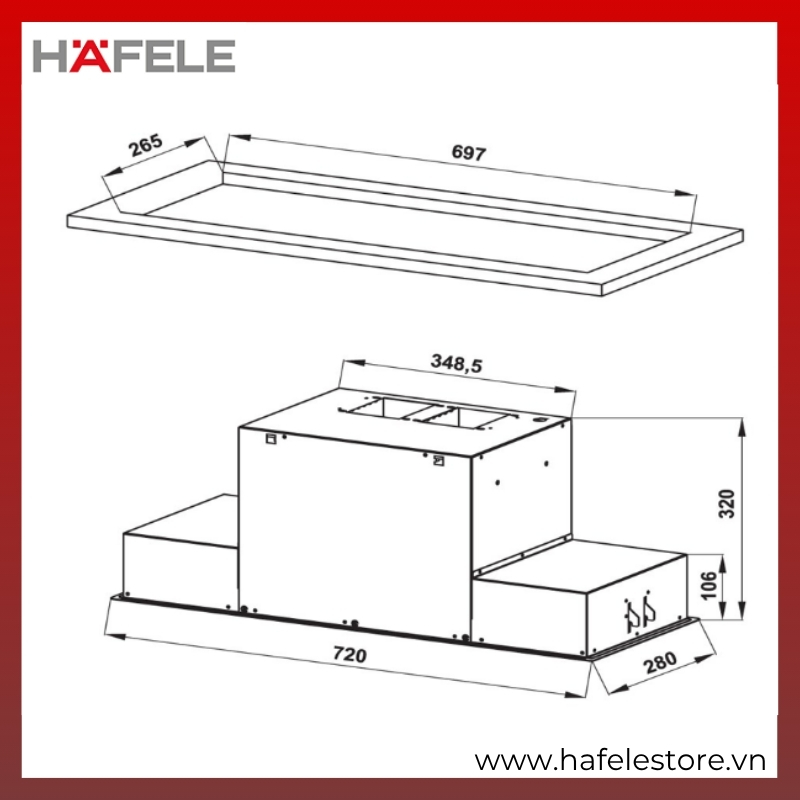 HÄFELE

265

697

348,5

320

106

720

280

www.hafelestore.vn