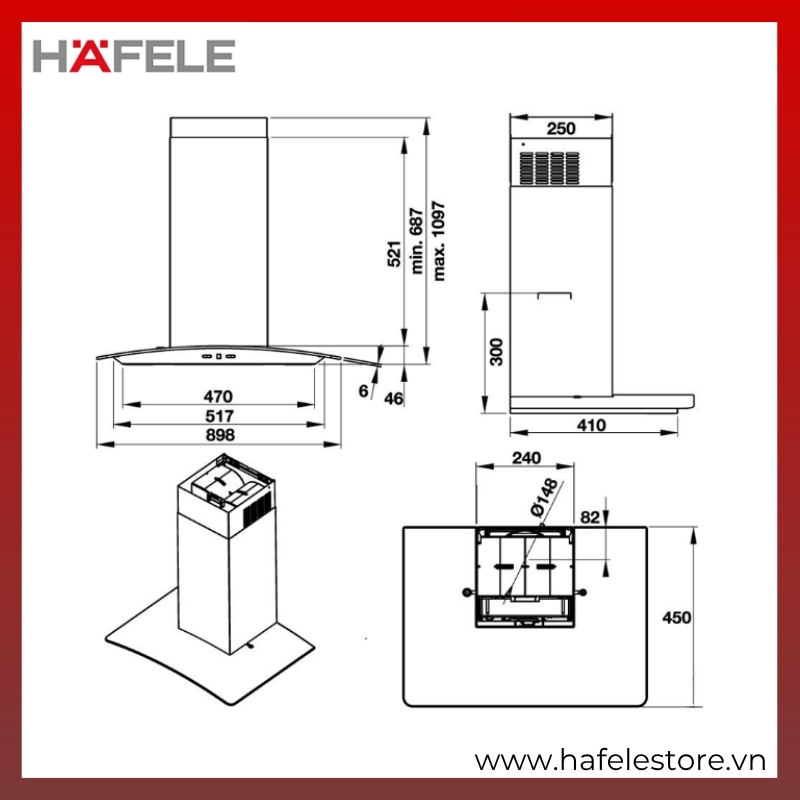 HÄFELE

521
min. 687
max. 1097
6
46
470
517
898

250
300
410

240
Ø148
82
450

www.hafelestore.vn