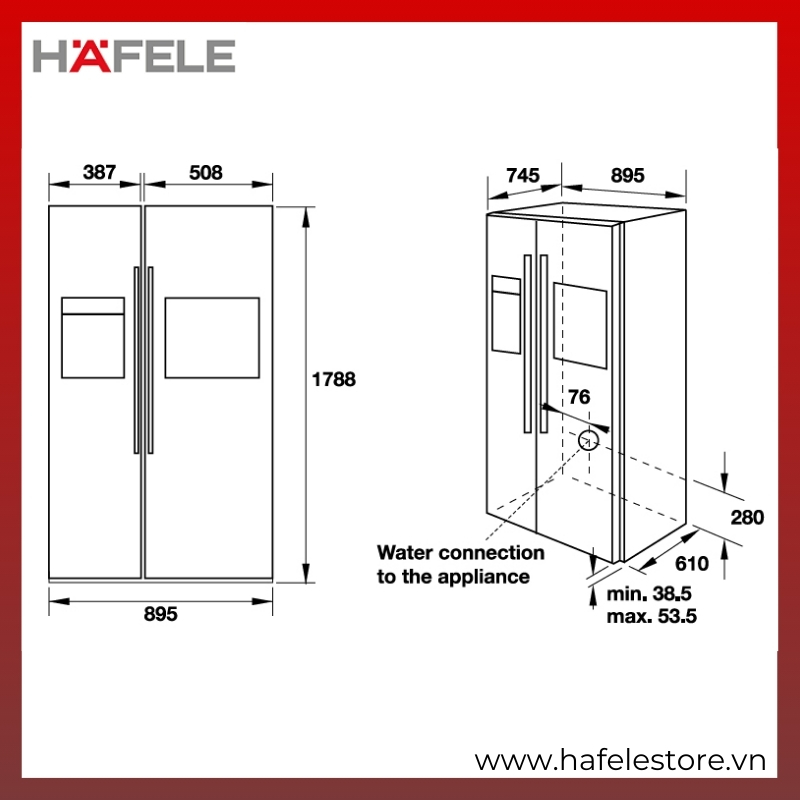 HÄFELE

387
508
1788
895

745
895
76
280
610
Water connection to the appliance
min. 38.5
max. 53.5

www.hafelestore.vn