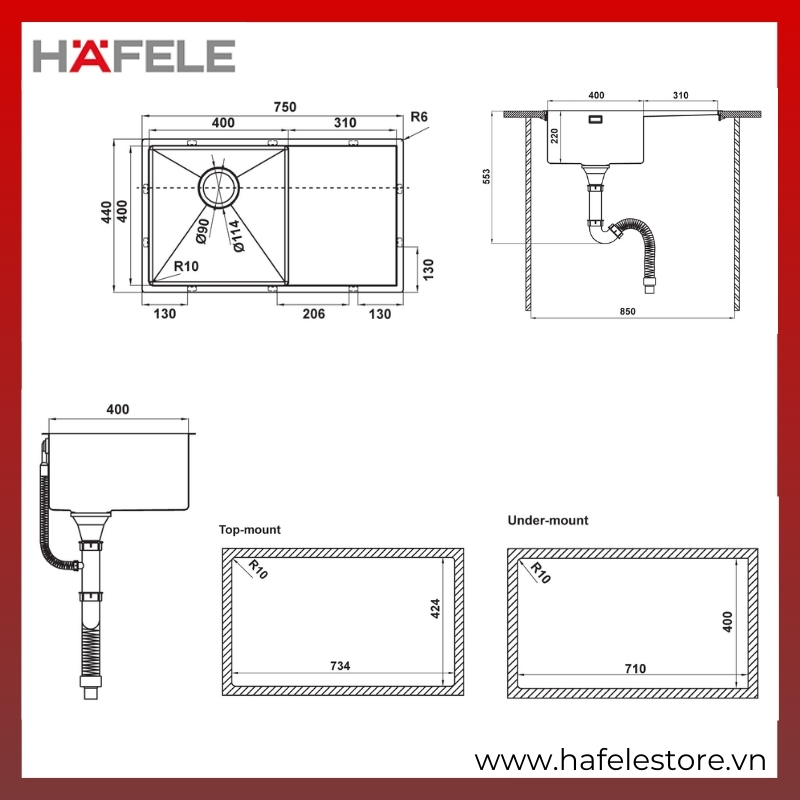 HÄFELE

750
400
310
R6
440
400
Ø90
Ø114
R10
130
130
206
130

400
310
220
553
850

400

Top-mount
R10
424
734

Under-mount
R10
400
710

www.hafelestore.vn