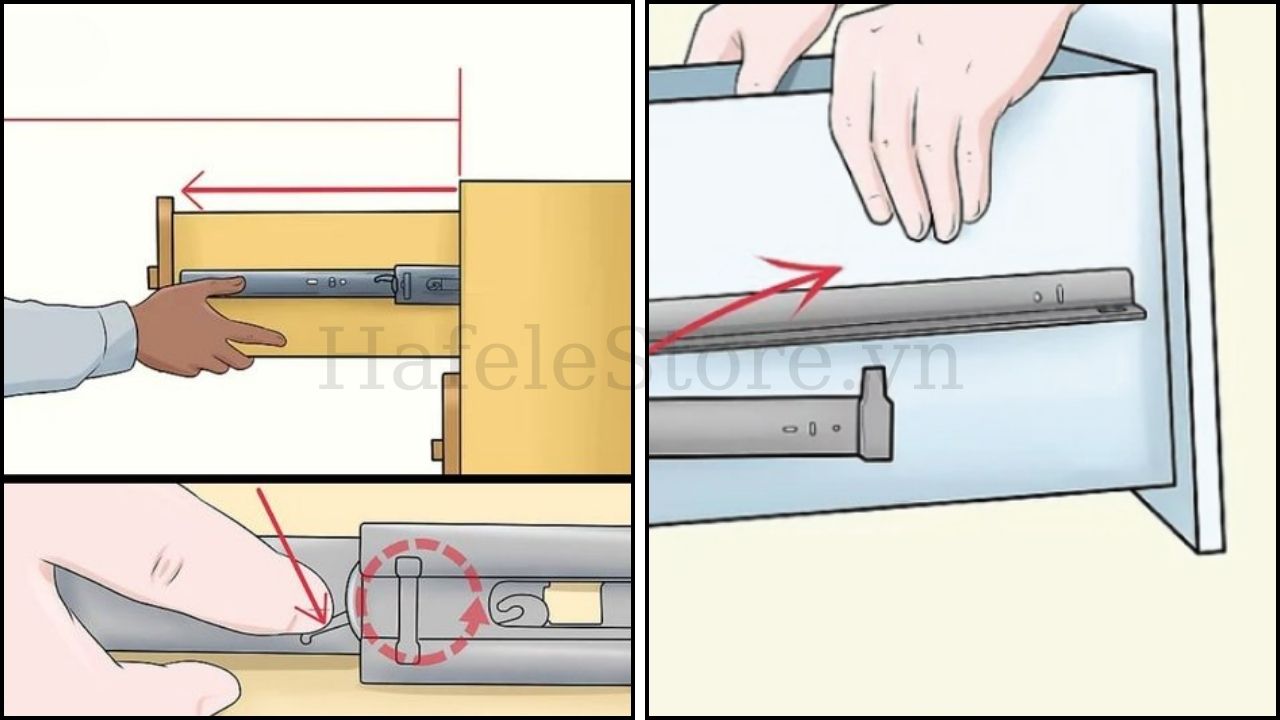 HafeleStore.vn